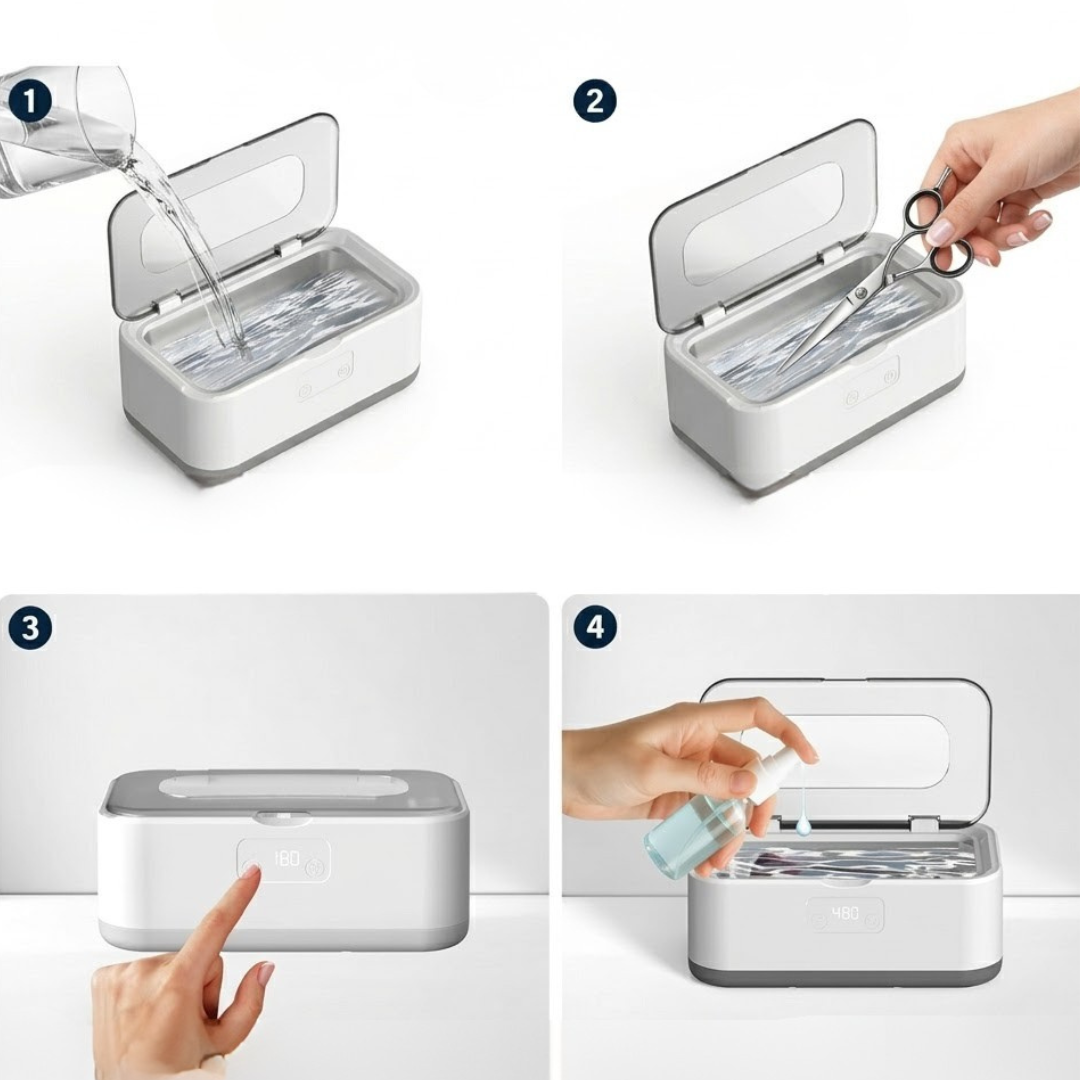 1

2

3

180

4

480